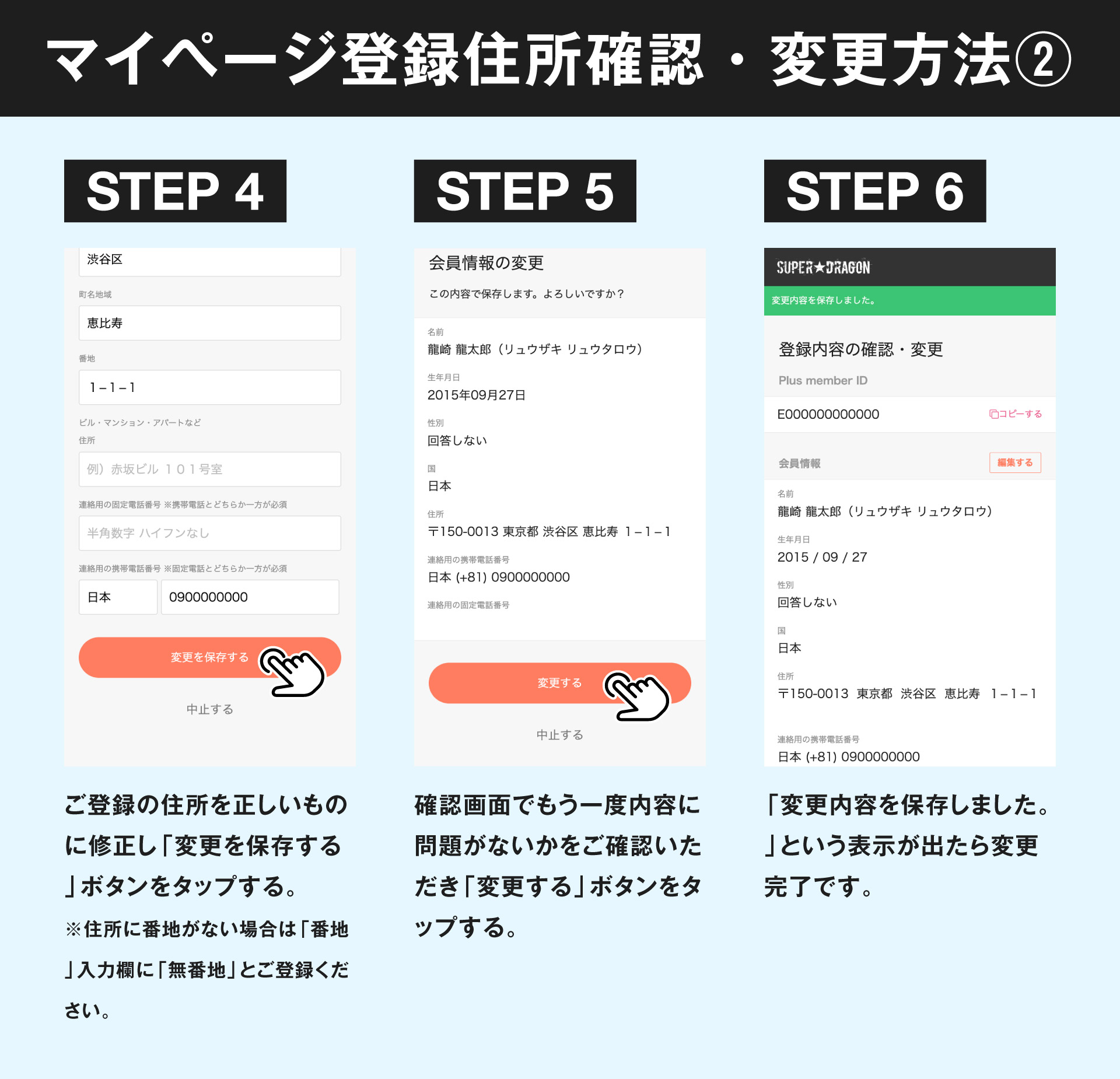 マイページ登録住所確認・変更方法②

STEP 4

渋谷区

町名地域

恵比寿

番地

1－1－1

ビル・マンション・アパートなど

住所

例）赤坂ビル １０１号室

連絡用の固定電話番号 ※携帯電話とどちらか一方が必須

半角数字 ハイフンなし

連絡用の携帯電話番号 ※固定電話とどちらか一方が必須

日本

0900000000

変更を保存する

中止する

ご登録の住所を正しいものに修正し「変更を保存する」ボタンをタップする。

※住所に番地がない場合は「番地」入力欄に「無番地」とご登録ください。

STEP 5

会員情報の変更

この内容で保存します。よろしいですか？

名前

龍崎 龍太郎（リュウザキ リュウタロウ）

生年月日

2015年09月27日

性別

回答しない

国

日本

住所

〒150-0013 東京都 渋谷区 恵比寿 1－1－1

連絡用の携帯電話番号

日本 (+81) 0900000000

連絡用の固定電話番号

変更する

中止する

確認画面でもう一度内容に問題がないかをご確認いただき「変更する」ボタンをタップする。

STEP 6

SUPER★DRAGON

変更内容を保存しました。

登録内容の確認・変更

Plus member ID

E000000000000

コピーする

会員情報

編集する

名前

龍崎 龍太郎（リュウザキ リュウタロウ）

生年月日

2015 / 09 / 27

性別

回答しない

国

日本

住所

〒150-0013 東京都 渋谷区 恵比寿 1－1－1

連絡用の携帯電話番号

日本 (+81) 0900000000

「変更内容を保存しました。」という表示が出たら変更完了です。